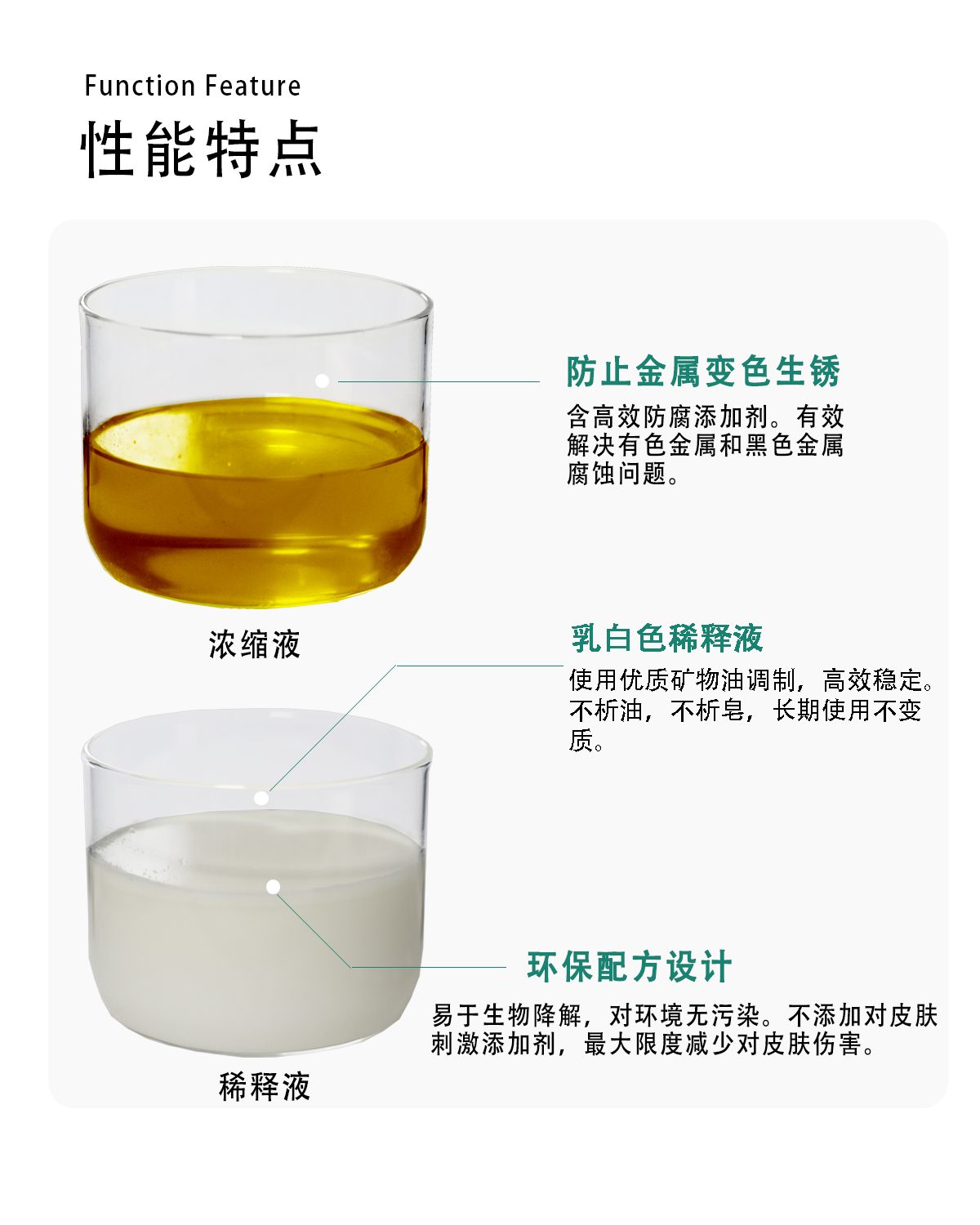 Function Feature
性能特点

防止金属变色生锈
含高效防腐添加剂。有效解决有色金属和黑色金属腐蚀问题。

浓缩液

乳白色稀释液
使用优质矿物油调制，高效稳定。不析油，不析皂，长期使用不变质。

环保配方设计
易于生物降解，对环境无污染。不添加对皮肤刺激添加剂，最大限度减少对皮肤伤害。

稀释液