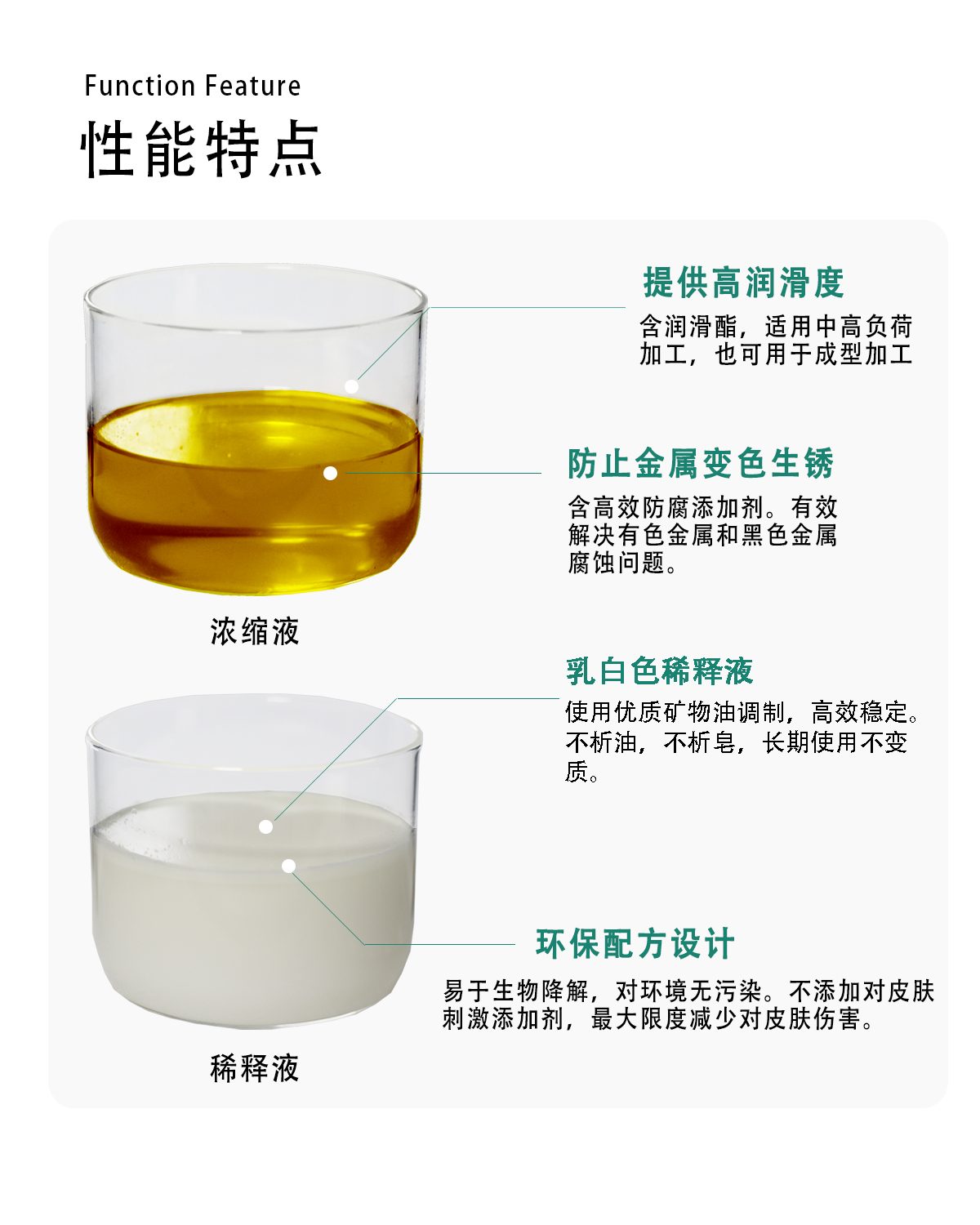 Function Feature
性能特点

提供高润滑度
含润滑酯，适用中高负荷加工，也可用于成型加工

防止金属变色生锈
含高效防腐添加剂。有效解决有色金属和黑色金属腐蚀问题。

浓缩液

乳白色稀释液
使用优质矿物油调制，高效稳定。不析油，不析皂，长期使用不变质。

环保配方设计
易于生物降解，对环境无污染。不添加对皮肤刺激添加剂，最大限度减少对皮肤伤害。

稀释液